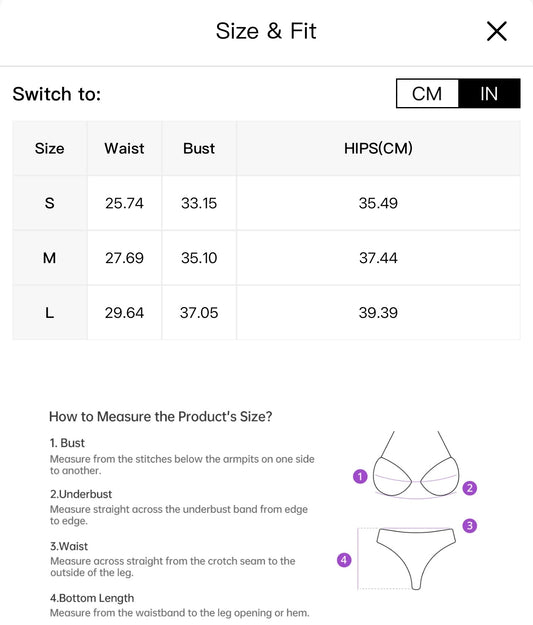 Size & Fit

Switch to: CM IN

| Size | Waist | Bust | HIPS(CM) |
|---|---|---|---|
| S | 25.74 | 33.15 | 35.49 |
| M | 27.69 | 35.10 | 37.44 |
| L | 29.64 | 37.05 | 39.39 |

How to Measure the Product's Size?

1. Bust
Measure from the stitches below the armpits on one side to another.

2.Underbust
Measure straight across the underbust band from edge to edge.

3.Waist
Measure across straight from the crotch seam to the outside of the leg.

4.Bottom Length
Measure from the waistband to the leg opening or hem.

1
2
3
4